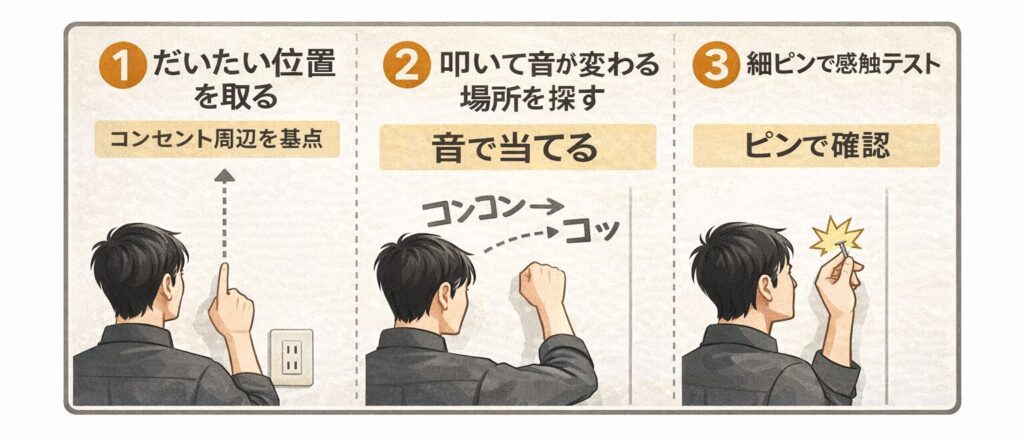 1 だいたい位置を取る

コンセント周辺を基点

2 叩いて音が変わる場所を探す

音で当てる

コンコン→

コッ

3 細ピンで感触テスト

ピンで確認