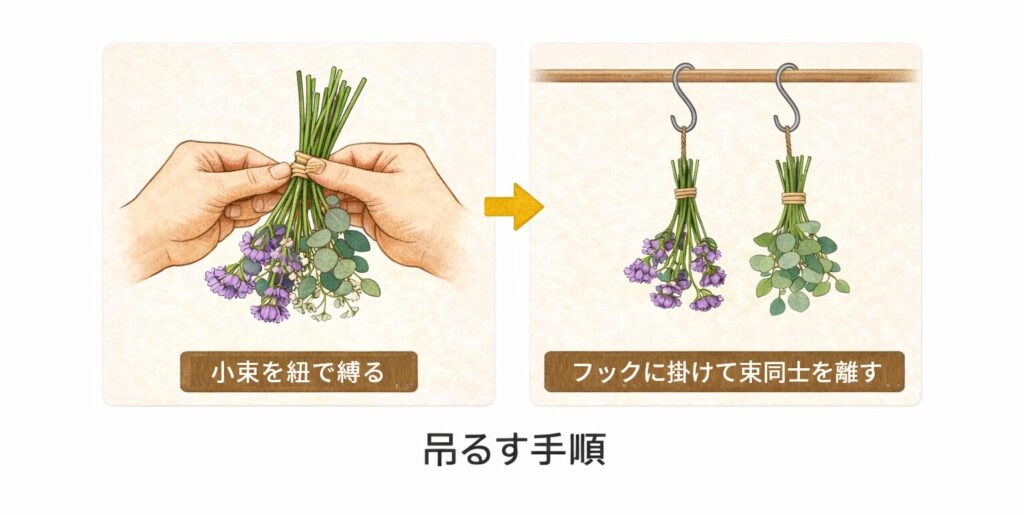 小束を紐で縛る

フックに掛けて束同士を離す

吊るす手順