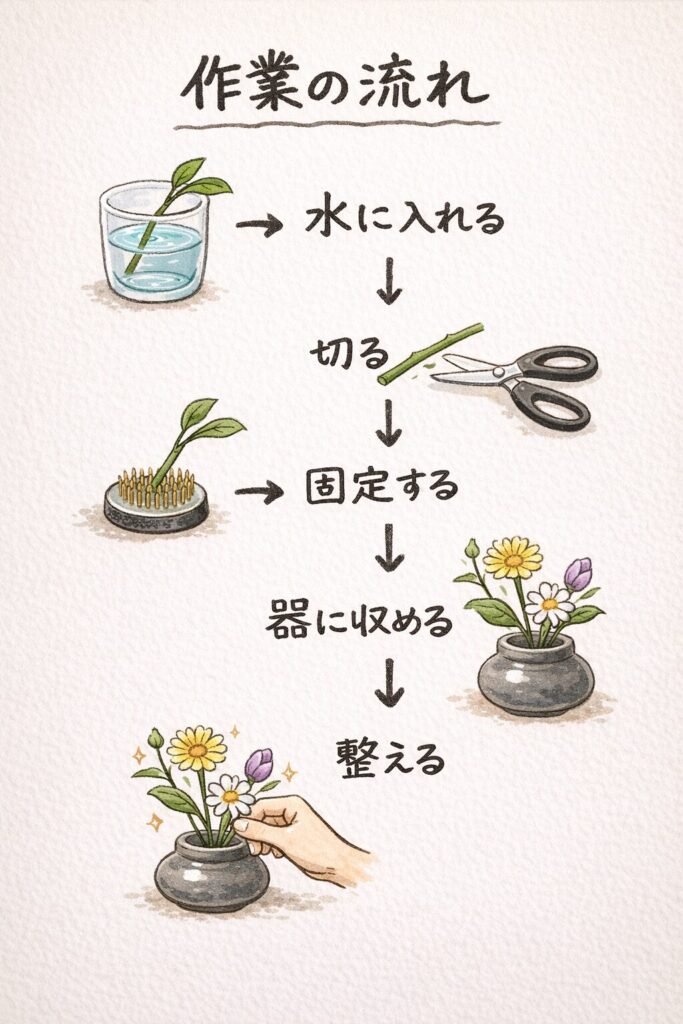 作業の流れ

→ 水に入れる

↓

切る

↓

→ 固定する

↓

器に収める

↓

整える