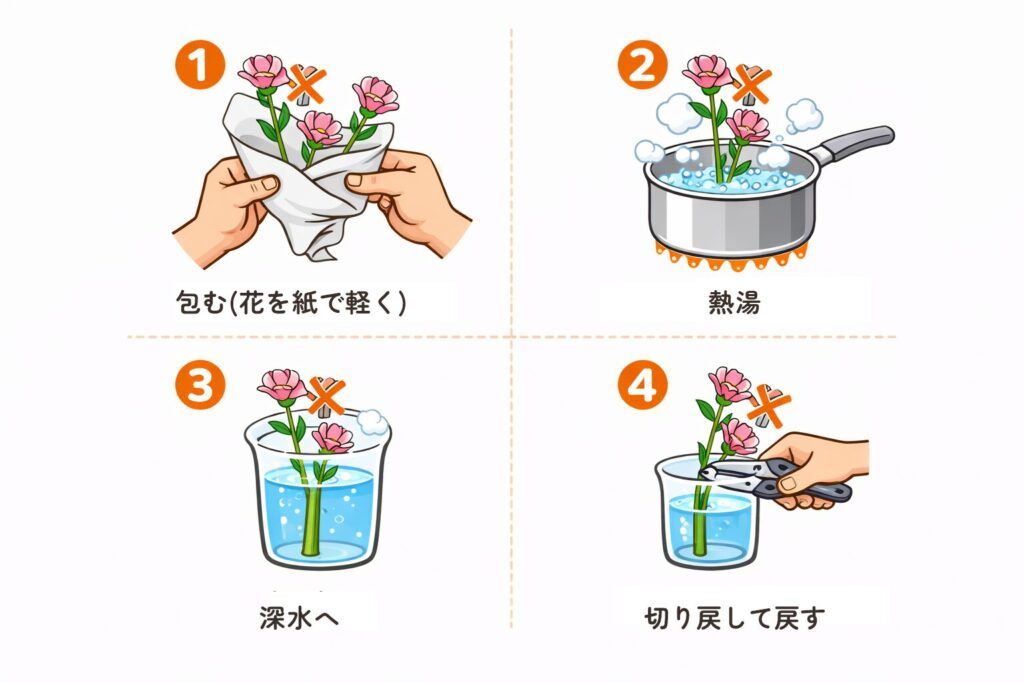 1
包む(花を紙で軽く)

2
熱湯

3
深水へ

4
切り戻して戻す