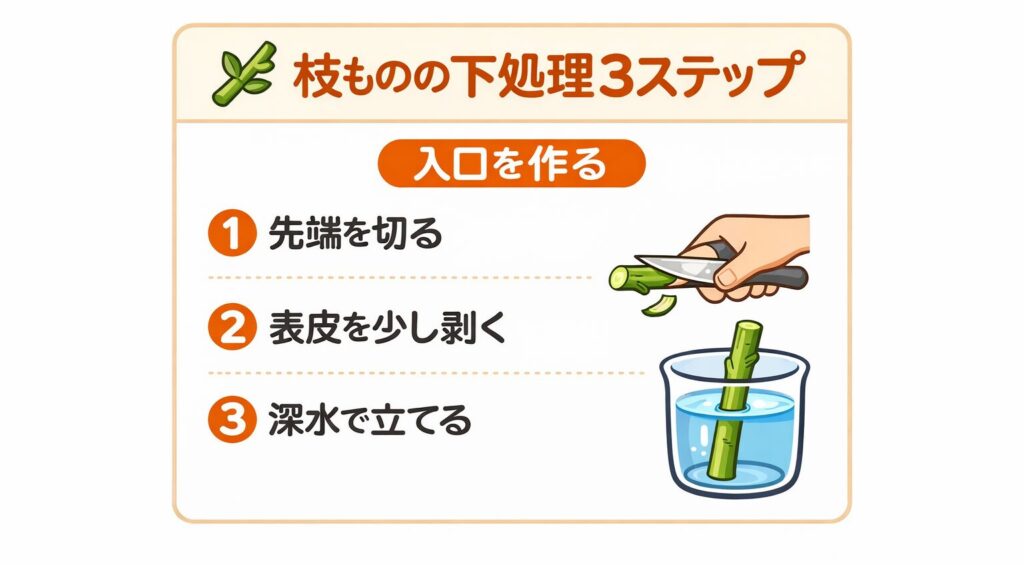 枝ものの下処理3ステップ

入口を作る

1 先端を切る

2 表皮を少し剥く

3 深水で立てる