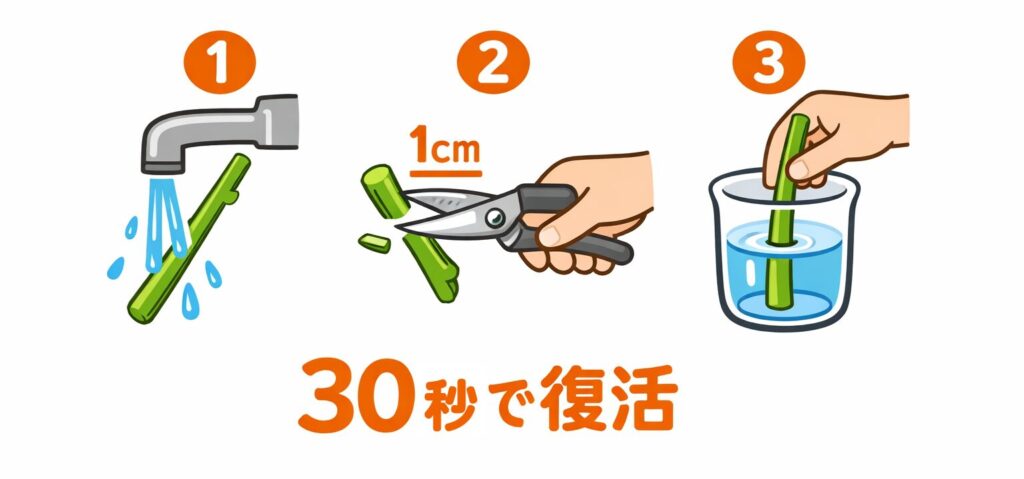 1

2

1cm

3

30秒で復活