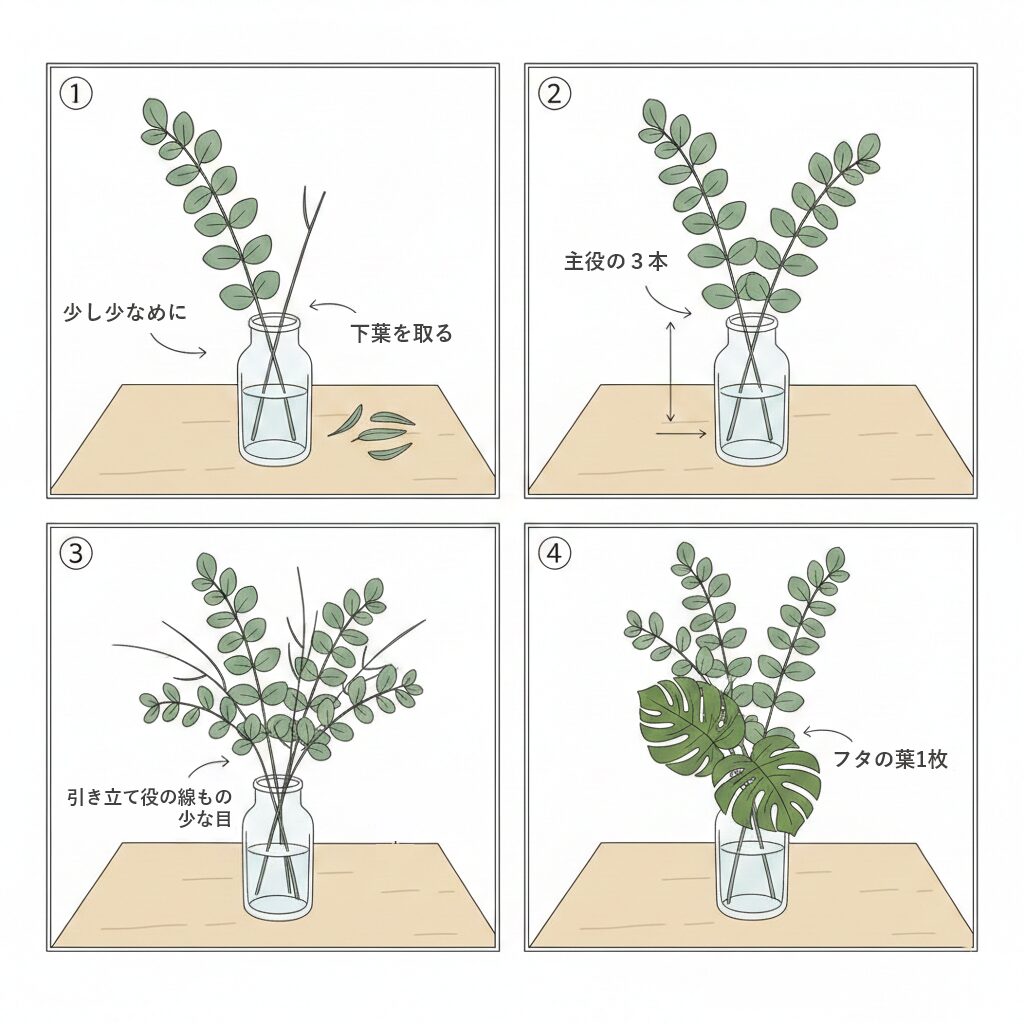 ①

少し少なめに

下葉を取る

②

主役の３本

③

引き立て役の線もの
少な目

④

フタの葉1枚