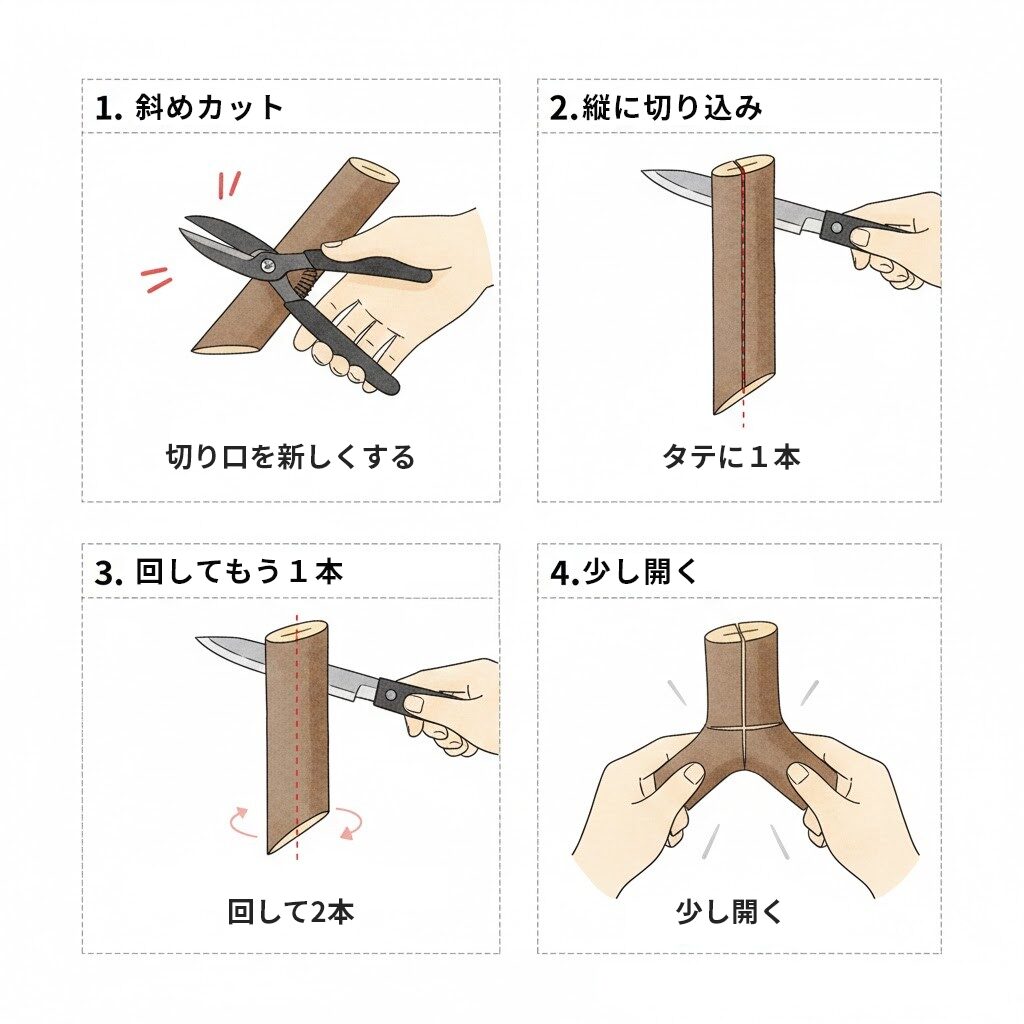 1. 斜めカット

切り口を新しくする

2. 縦に切り込み

タテに１本

3. 回してもう１本

回して2本

4. 少し開く

少し開く